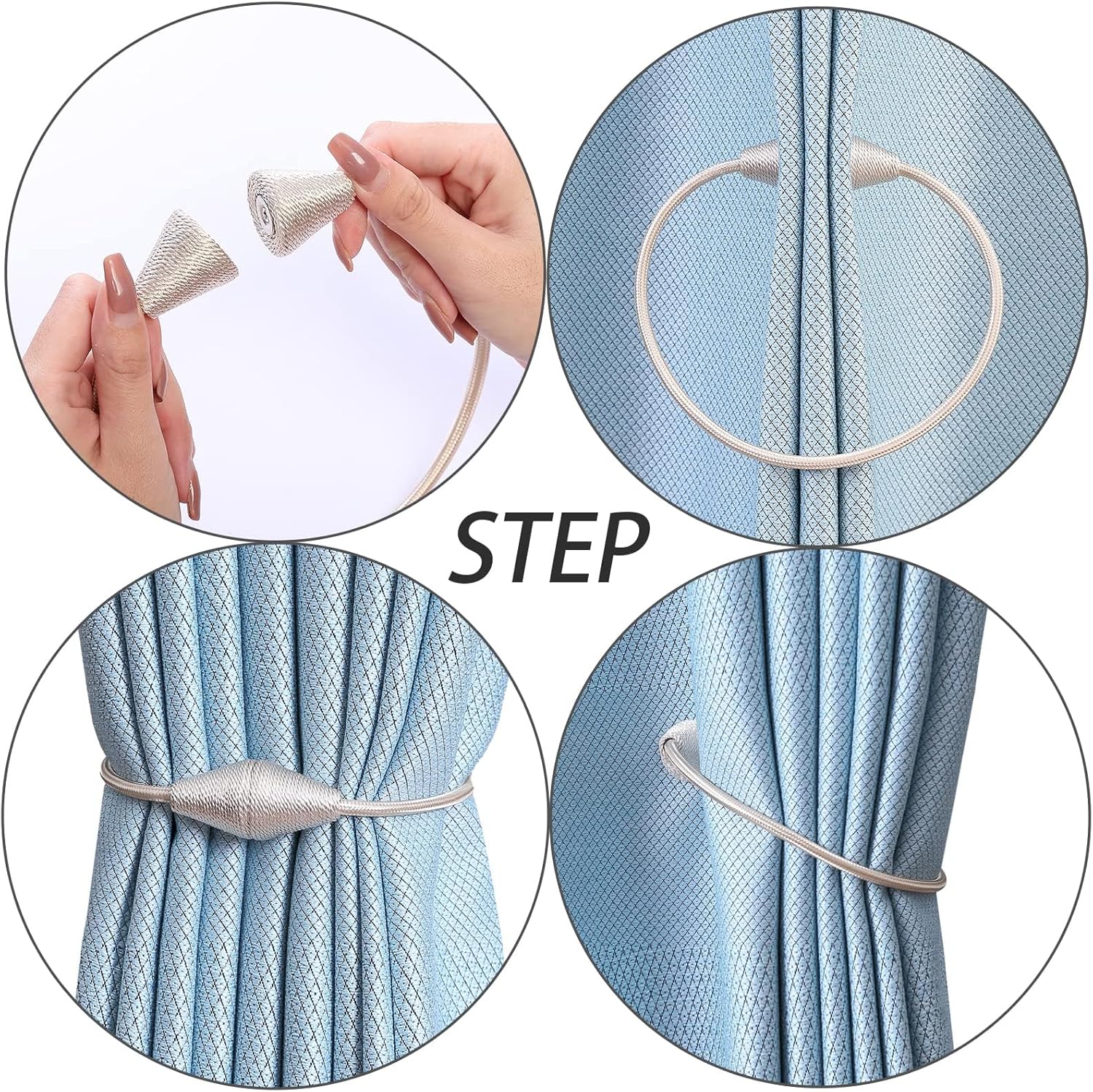 STEP