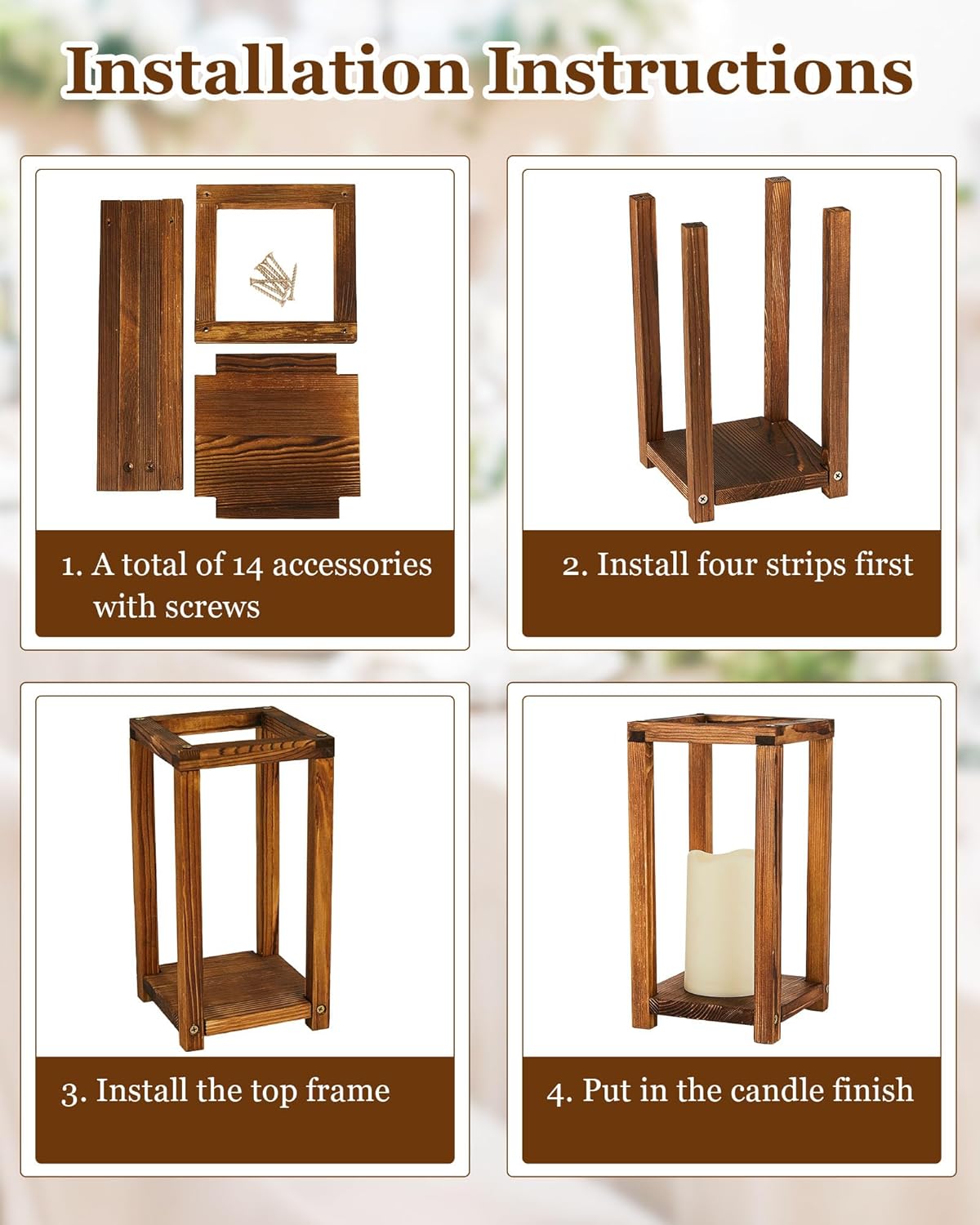 Installation Instructions

1. A total of 14 accessories with screws

2. Install four strips first

3. Install the top frame

4. Put in the candle finish