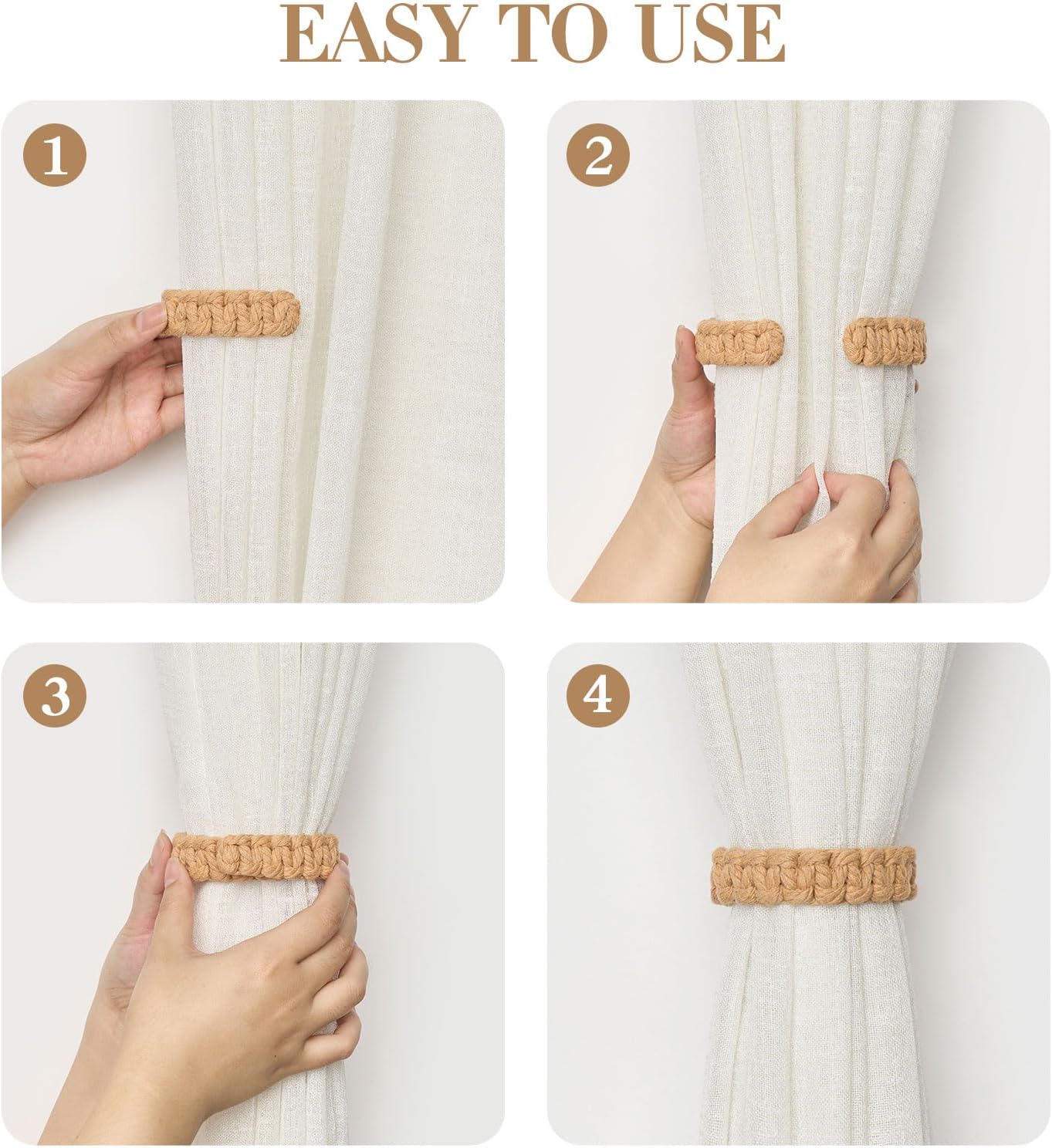 EASY TO USE

1

2

3

4