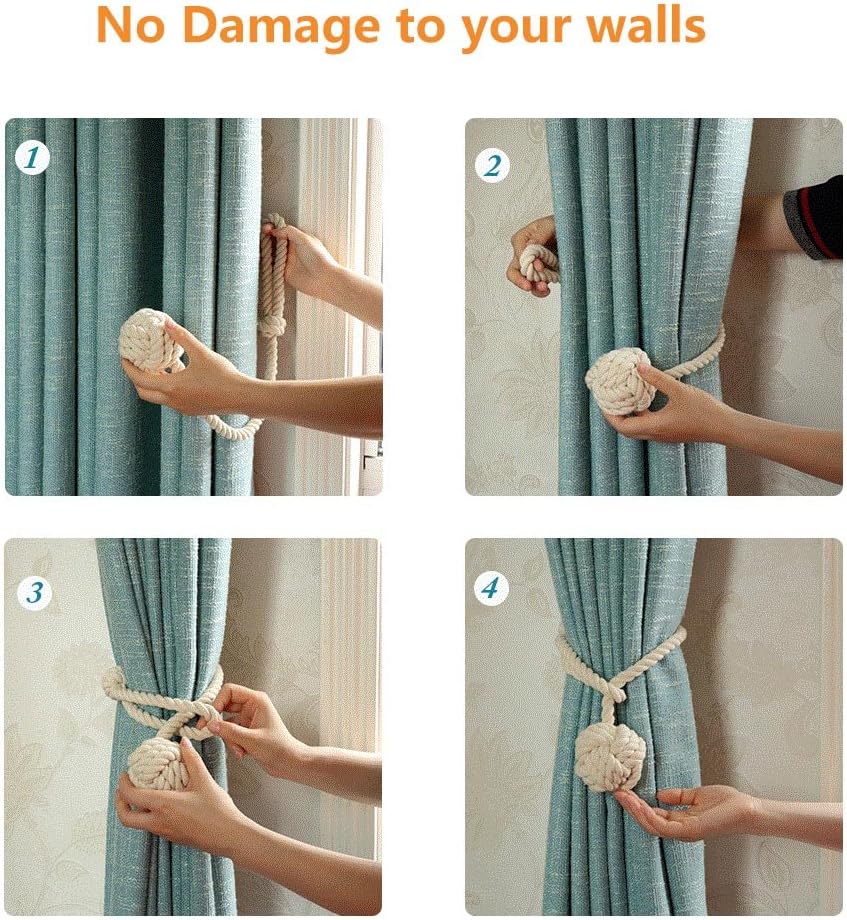 No Damage to your walls

1

2

3

4