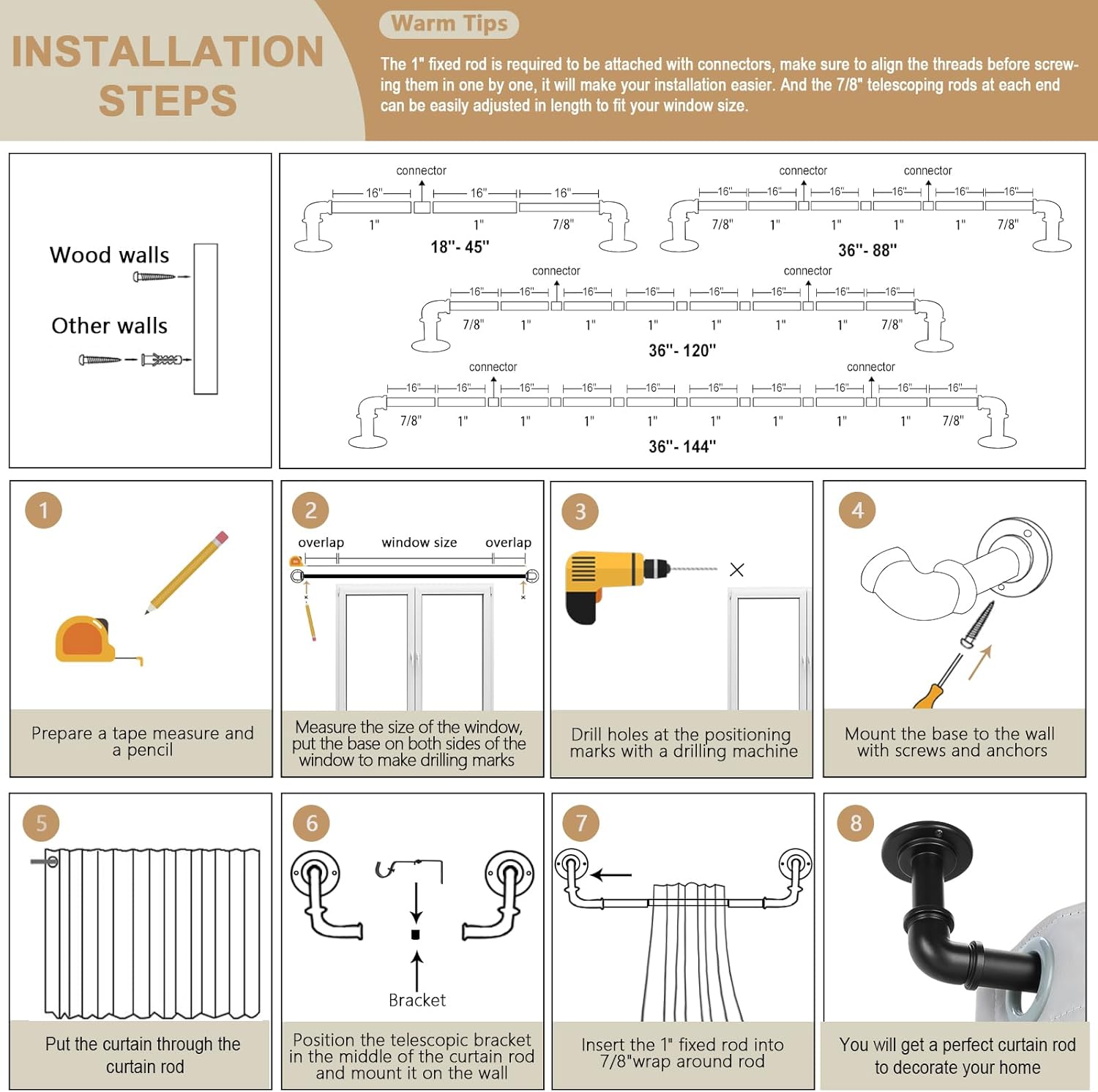 INSTALLATION STEPS

Warm Tips

The 1" fixed rod is required to be attached with connectors, make sure to align the threads before screwing them in one by one, it will make your installation easier. And the 7/8" telescoping rods at each end can be easily adjusted in length to fit your window size.

Wood walls

Other walls

connector
16" 16" 16"
1" 1" 7/8"
18"- 45"

connector connector
16" 16" 16" 16" 16" 16"
7/8" 1" 1" 1" 1" 7/8"
36"- 88"

connector connector
16" 16" 16" 16" 16" 16" 16" 16"
7/8" 1" 1" 1" 1" 1" 1" 7/8"
36"- 120"

connector connector
16" 16" 16" 16" 16" 16" 16" 16" 16" 16"
7/8" 1" 1" 1" 1" 1" 1" 1" 1" 7/8"
36"- 144"

1
Prepare a tape measure and a pencil

2
overlap window size overlap
Measure the size of the window, put the base on both sides of the window to make drilling marks

3
Drill holes at the positioning marks with a drilling machine

4
Mount the base to the wall with screws and anchors

5
Put the curtain through the curtain rod

6
Bracket
Position the telescopic bracket in the middle of the curtain rod and mount it on the wall

7
Insert the 1" fixed rod into 7/8"wrap around rod

8
You will get a perfect curtain rod to decorate your home