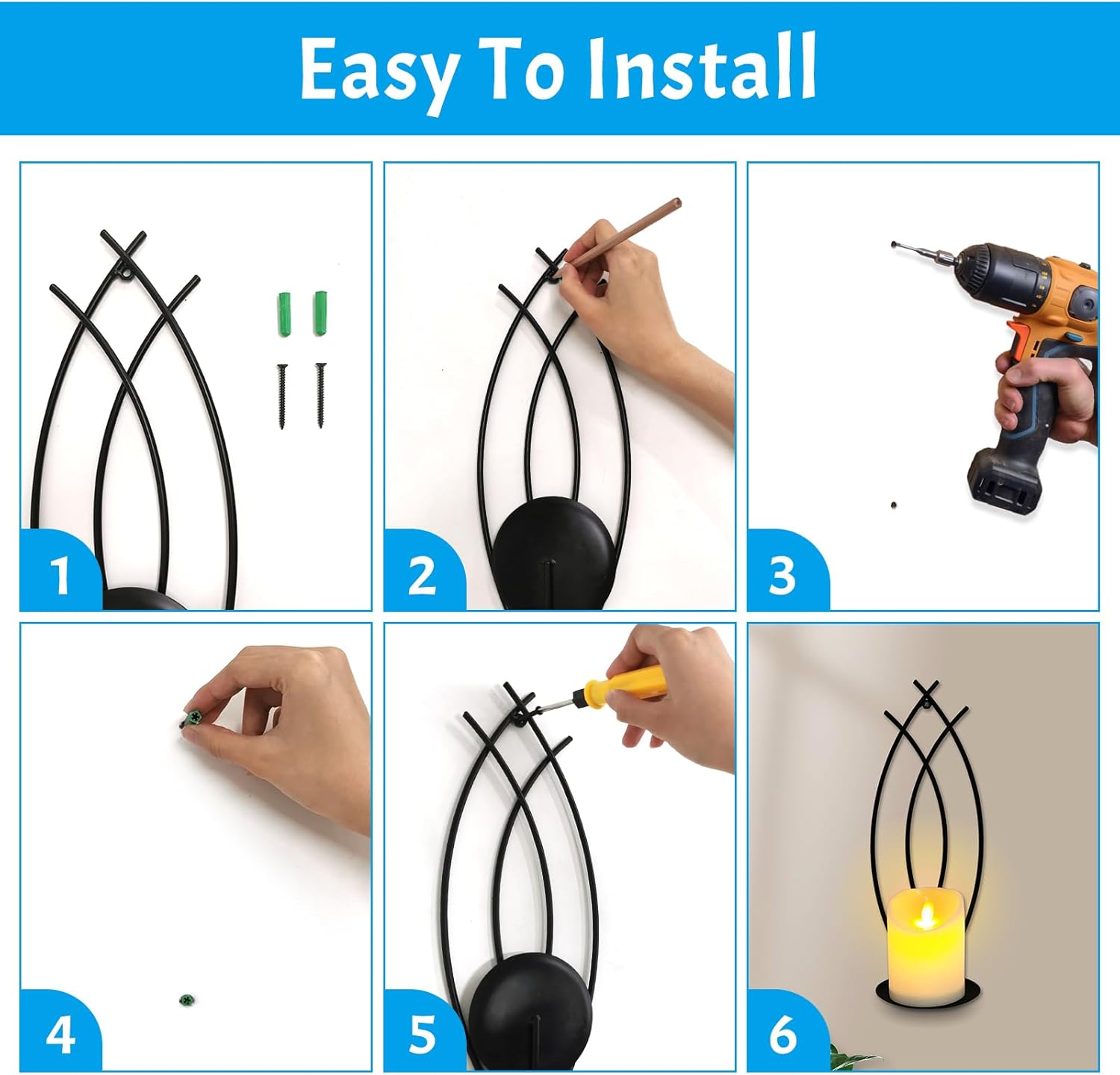 Easy To Install

1

2

3

4

5

6