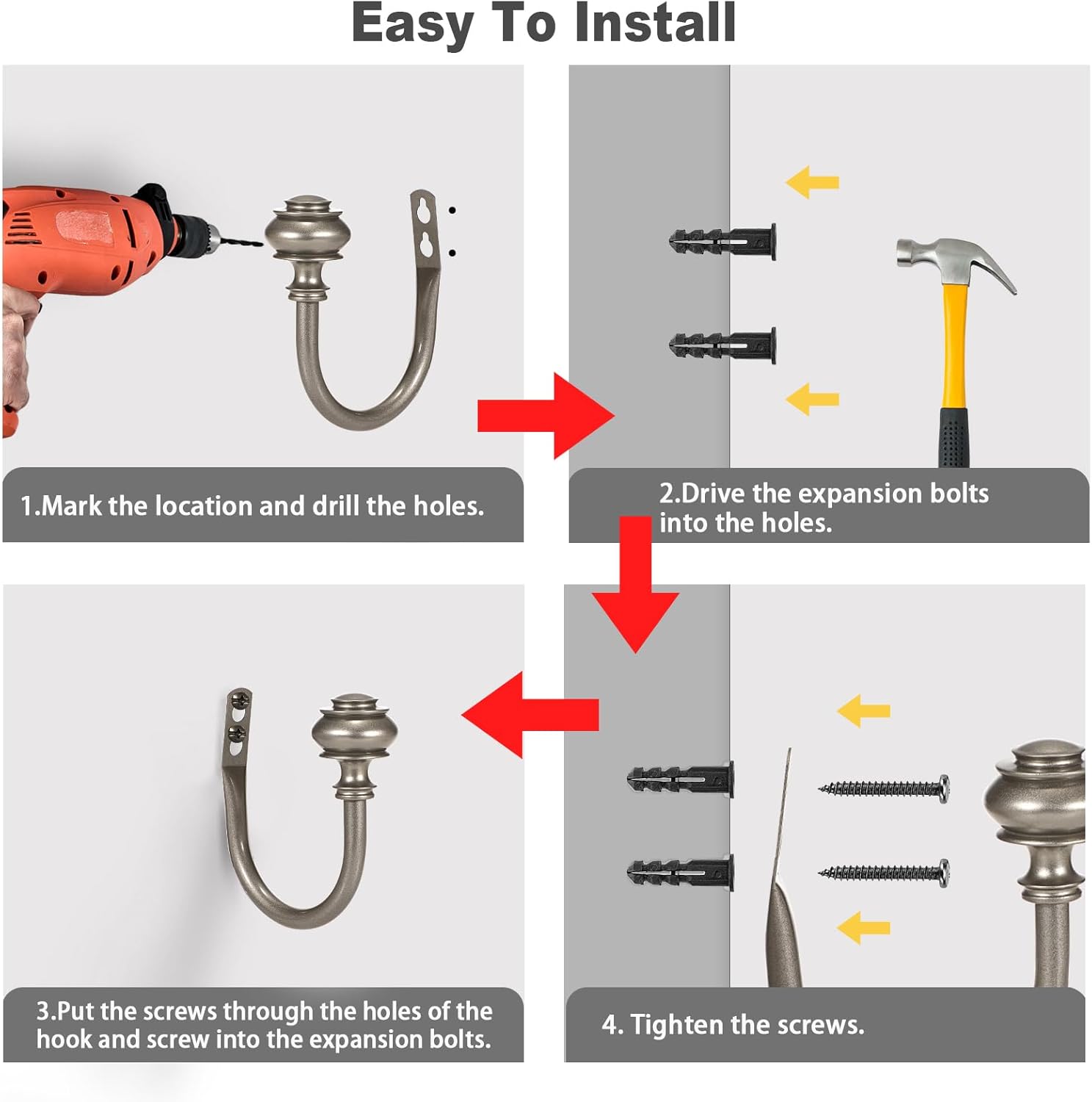 Easy To Install

1.Mark the location and drill the holes.

2.Drive the expansion bolts into the holes.

3.Put the screws through the holes of the hook and screw into the expansion bolts.

4. Tighten the screws.