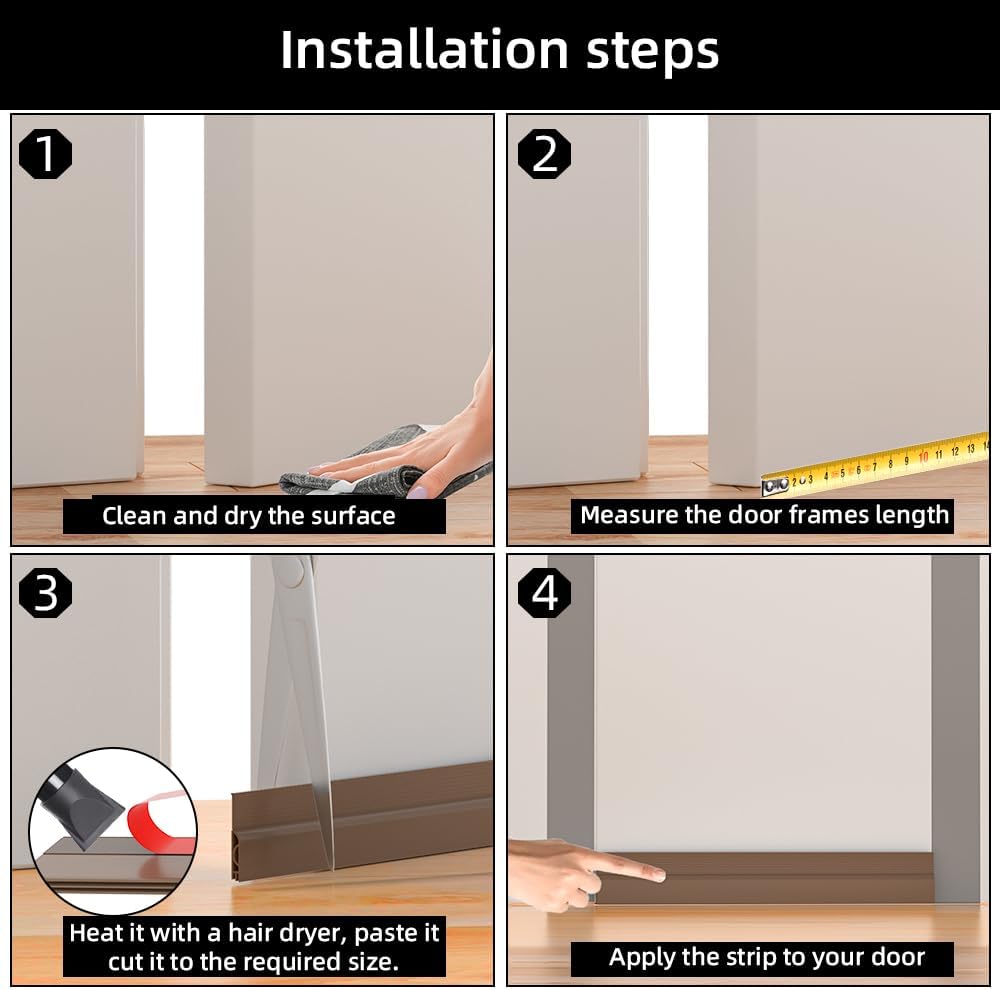 Installation steps

1

Clean and dry the surface

2

2 3 4 5 6 7 8 9 10 11 12 13 14

Measure the door frames length

3

Heat it with a hair dryer, paste it cut it to the required size.

4

Apply the strip to your door