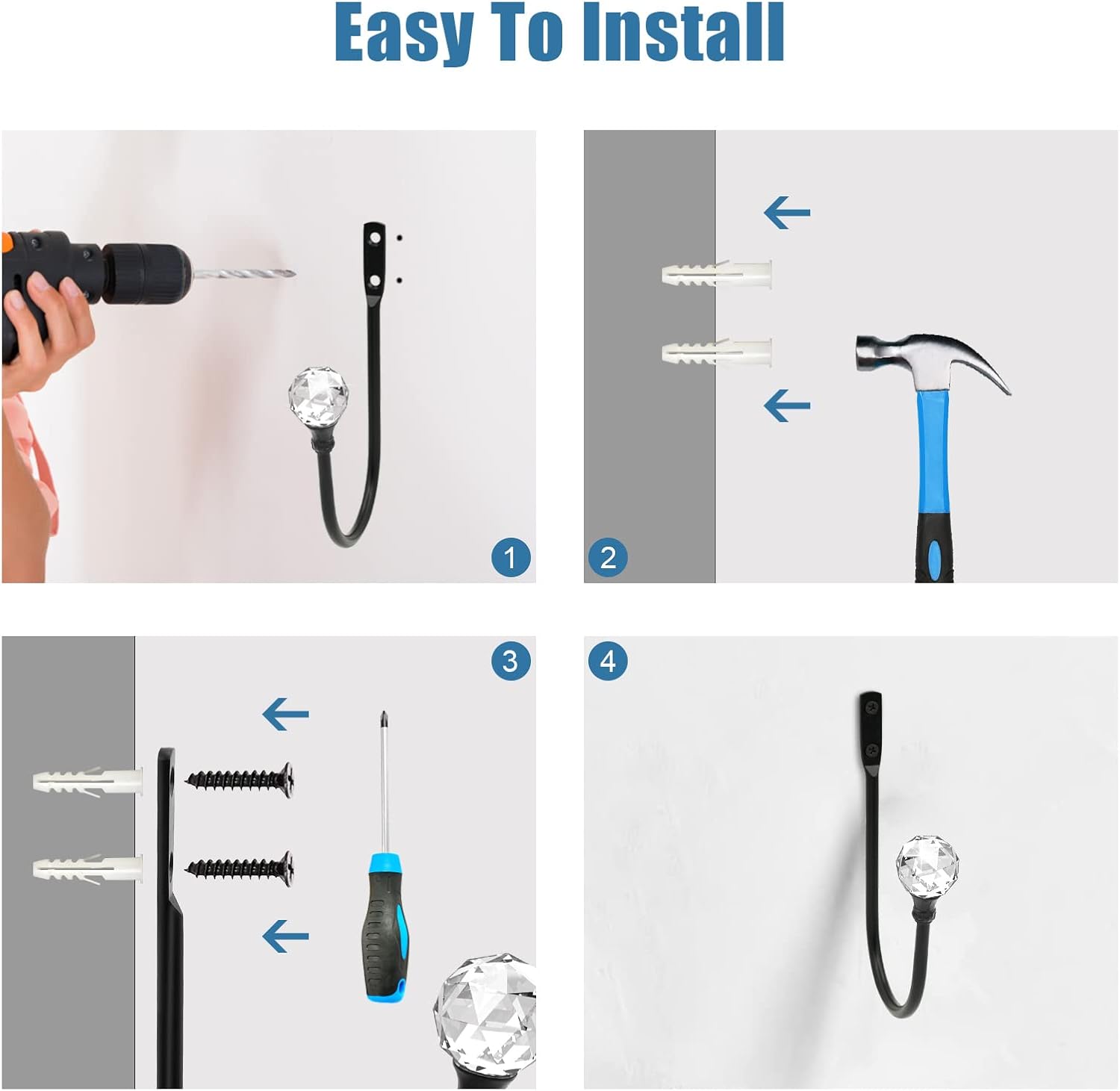 Easy To Install

1

2

3

4