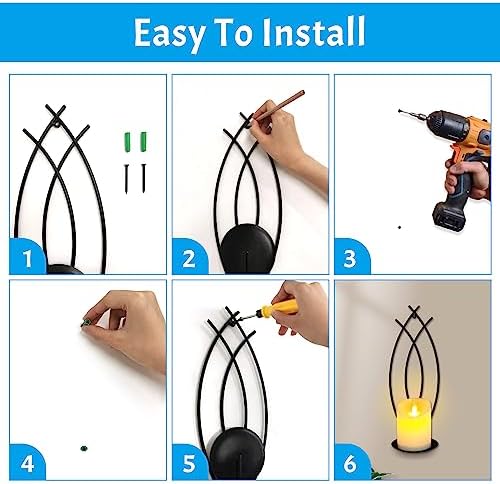 Easy To Install

1

2

3

4

5

6