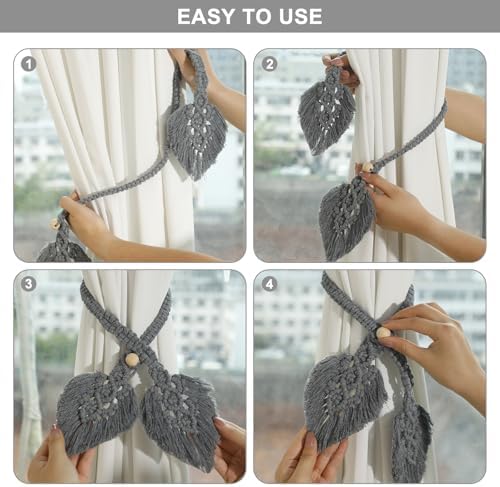 EASY TO USE

1

2

3

4