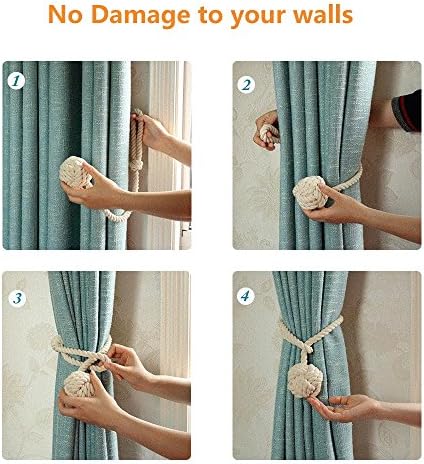 No Damage to your walls

1

2

3

4