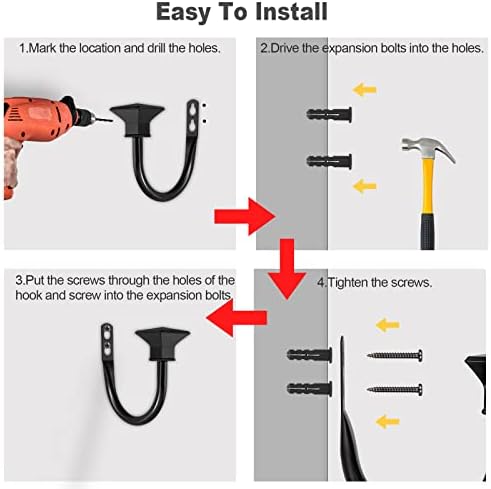 Easy To Install

1.Mark the location and drill the holes.

2.Drive the expansion bolts into the holes.

3.Put the screws through the holes of the hook and screw into the expansion bolts.

4.Tighten the screws.