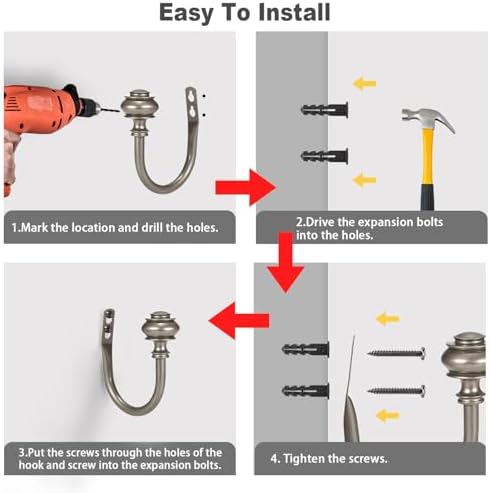 Easy To Install

1.Mark the location and drill the holes.

2.Drive the expansion bolts into the holes.

3.Put the screws through the holes of the hook and screw into the expansion bolts.

4. Tighten the screws.