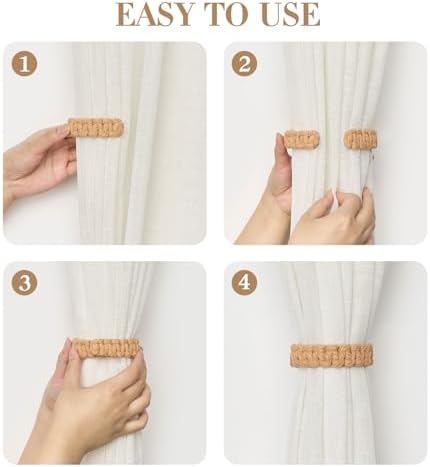 EASY TO USE

1

2

3

4