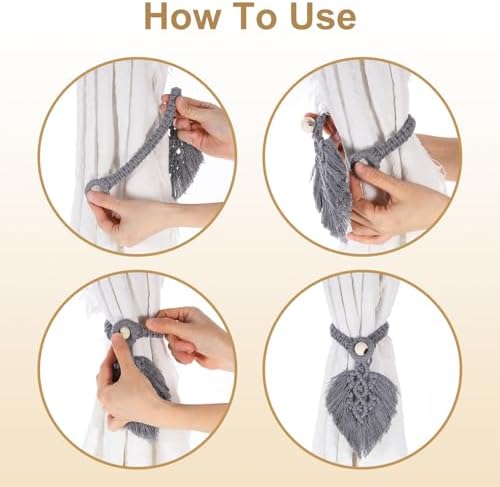 How To Use