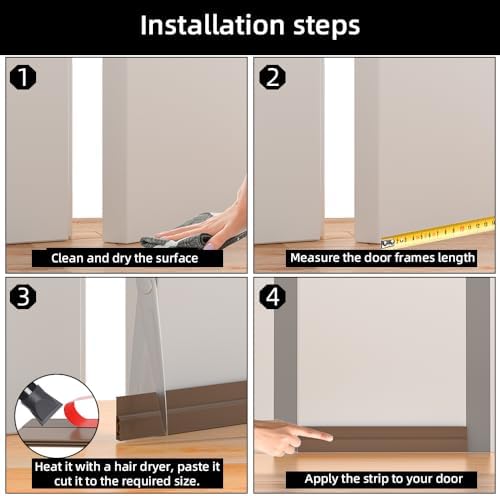 Installation steps

1
Clean and dry the surface

2
Measure the door frames length

3
Heat it with a hair dryer, paste it cut it to the required size.

4
Apply the strip to your door