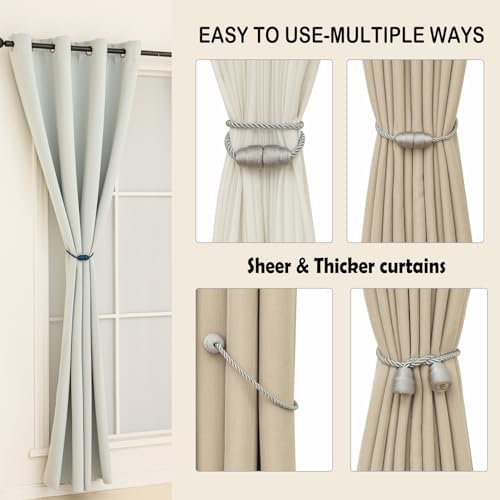 EASY TO USE-MULTIPLE WAYS

Sheer & Thicker curtains